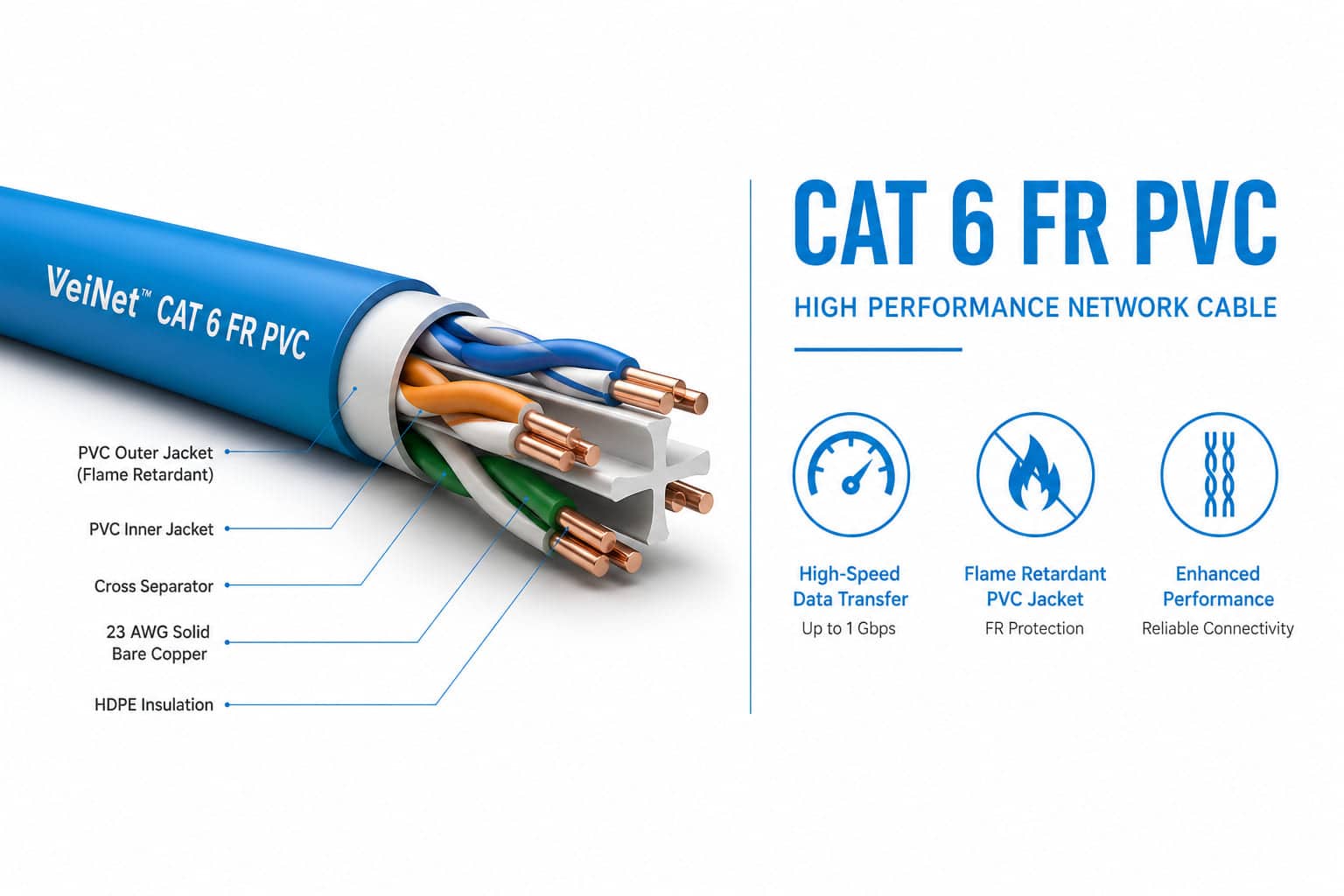 VeiNet™ CAT 6 FR PVC

PVC Outer Jacket (Flame Retardant)

PVC Inner Jacket

Cross Separator

23 AWG Solid Bare Copper

HDPE Insulation

CAT 6 FR PVC

HIGH PERFORMANCE NETWORK CABLE

High-Speed Data Transfer
Up to 1 Gbps

Flame Retardant PVC Jacket
FR Protection

Enhanced Performance
Reliable Connectivity